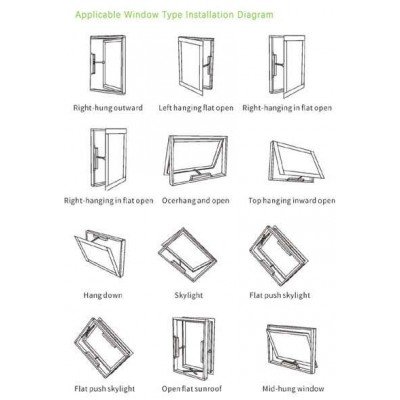 Applicable Window Type Installation Diagram

Right-hung outward

Left hanging flat open

Right-hanging in flat open

Right-hanging in flat open

Ocerhang and open

Top hanging inward open

Hang down

Skylight

Flat push skylight

Flat push skylight

Open flat sunroof

Mid-hung window